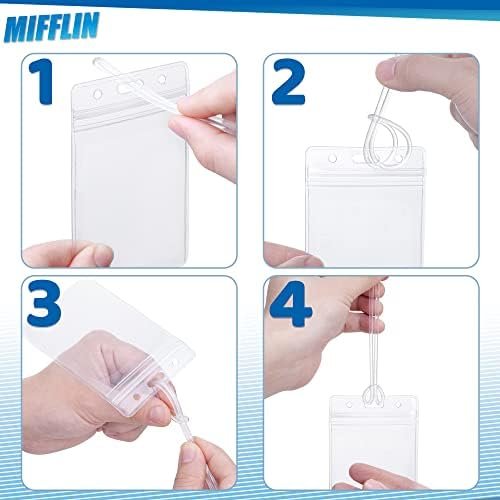 MIFFLIN

1

2

3

4