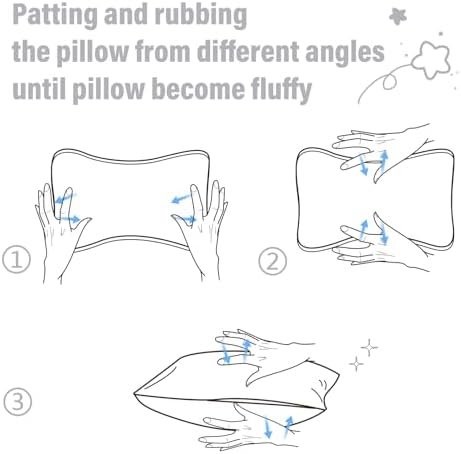 Patting and rubbing the pillow from different angles until pillow become fluffy

①

②

③