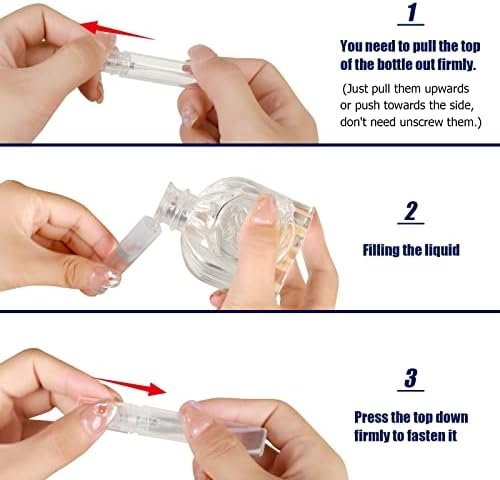 1

You need to pull the top of the bottle out firmly.

(Just pull them upwards or push towards the side, don't need unscrew them.)

2

Filling the liquid

3

Press the top down firmly to fasten it